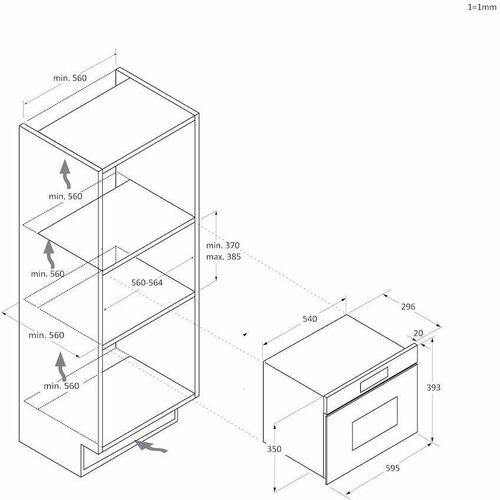 1=1mm

min. 560

min. 560

min. 560

min. 370
max. 385

560-564

min. 560

min. 560

540

296

20

393

350

595